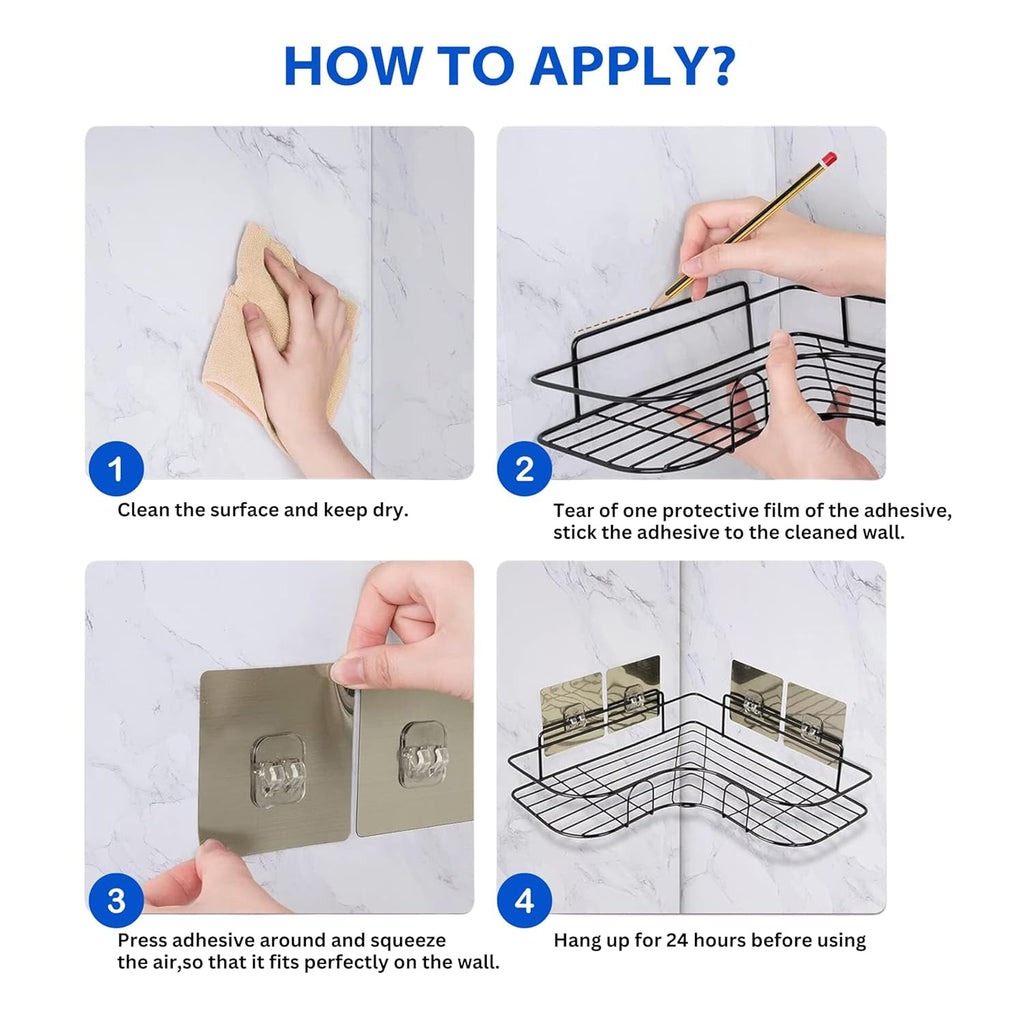 HOW TO APPLY?

1

Clean the surface and keep dry.

2

Tear of one protective film of the adhesive, stick the adhesive to the cleaned wall.

3

Press adhesive around and squeeze the air,so that it fits perfectly on the wall.

4

Hang up for 24 hours before using